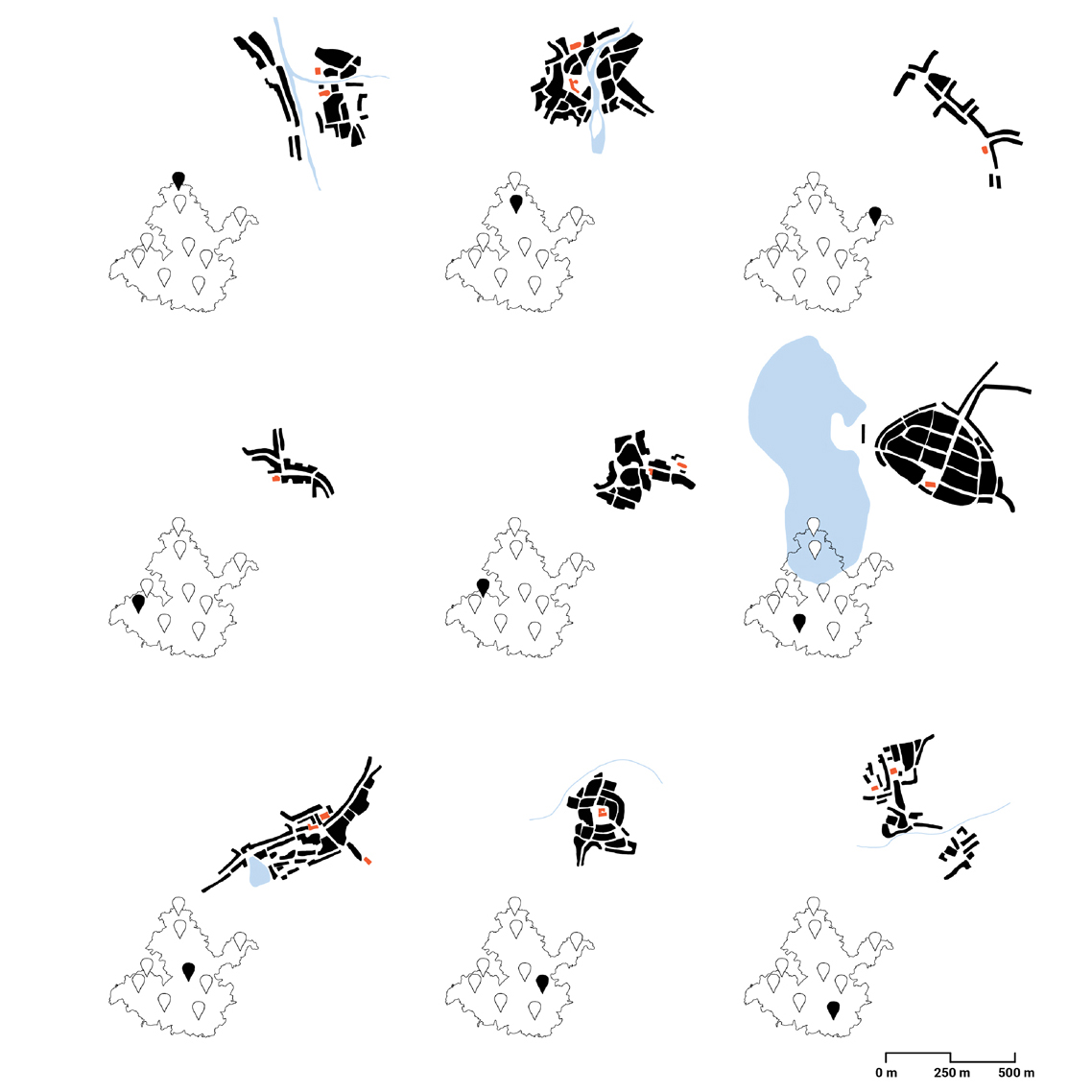 0 m 250 m 500 m