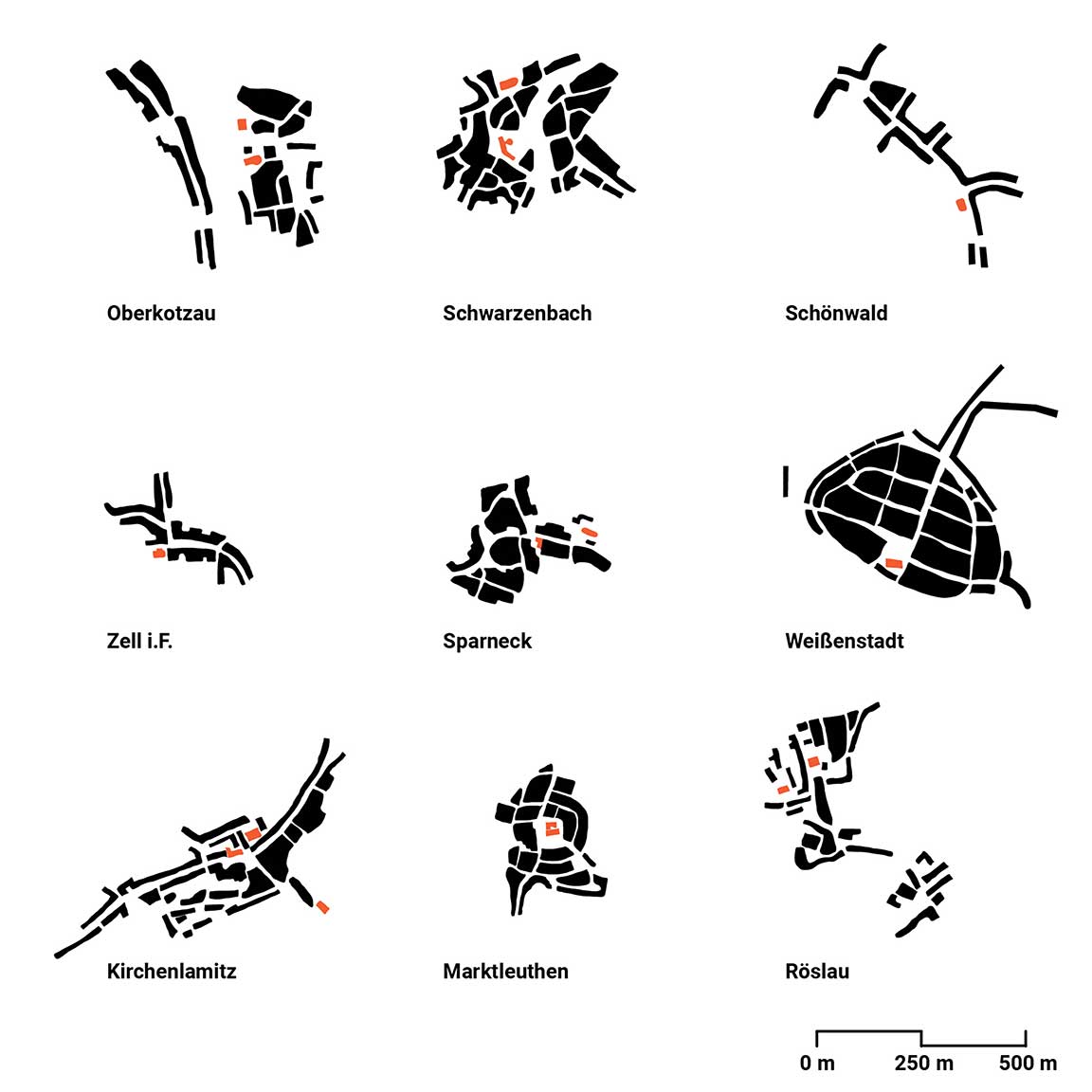 Oberkotzau

Schwarzenbach

Schönwald

Zell i.F.

Sparneck

Weißenstadt

Kirchenlamitz

Marktleuthen

Röslau

0 m 250 m 500 m